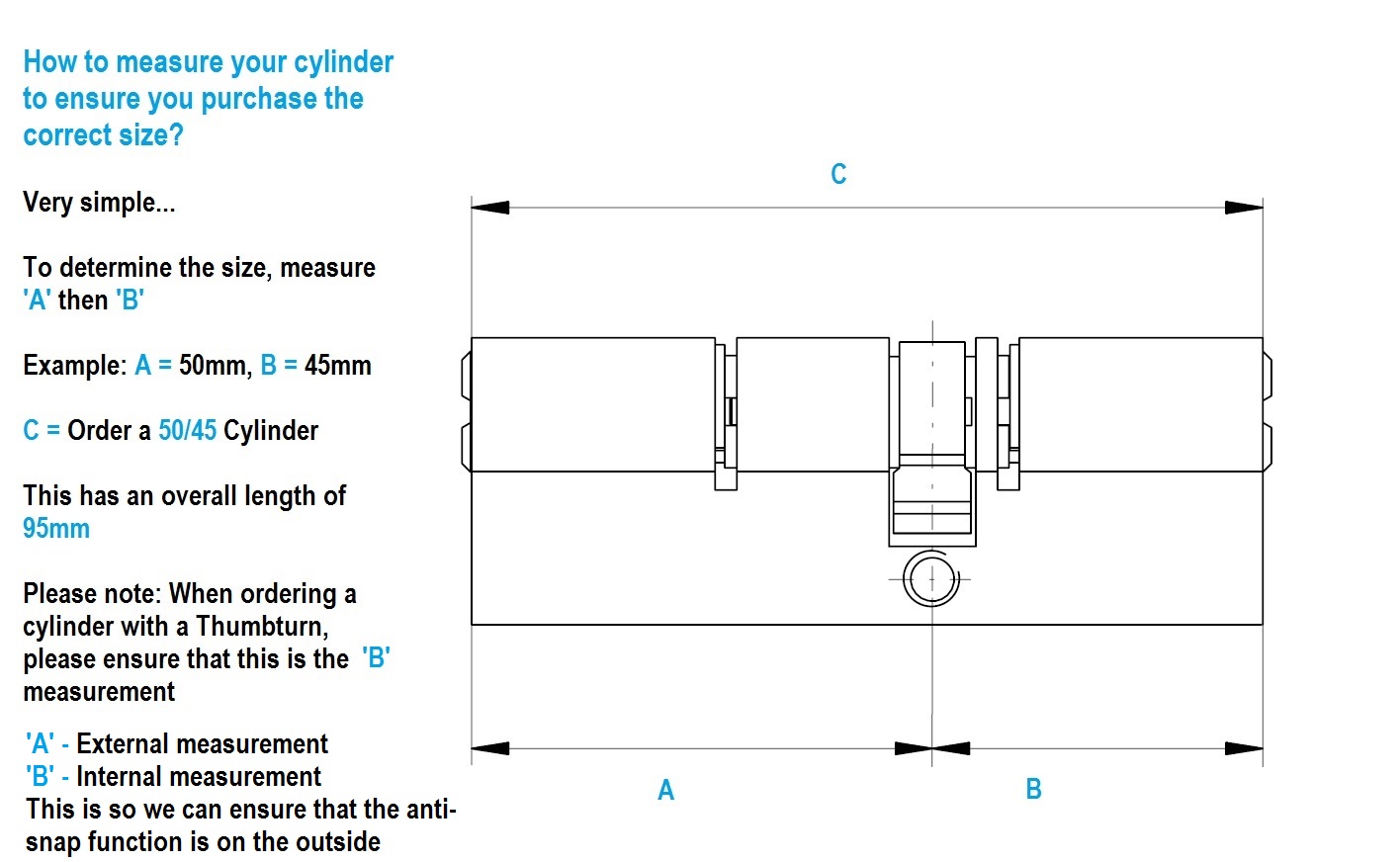 How to measure your cylinder to ensure you purchase the correct size?

Very simple...

To determine the size, measure 'A' then 'B'

Example: A = 50mm, B = 45mm

C = Order a 50/45 Cylinder

This has an overall length of 95mm

Please note: When ordering a cylinder with a Thumbturn, please ensure that this is the 'B' measurement

'A' - External measurement
'B' - Internal measurement
This is so we can ensure that the anti-snap function is on the outside

C

A

B